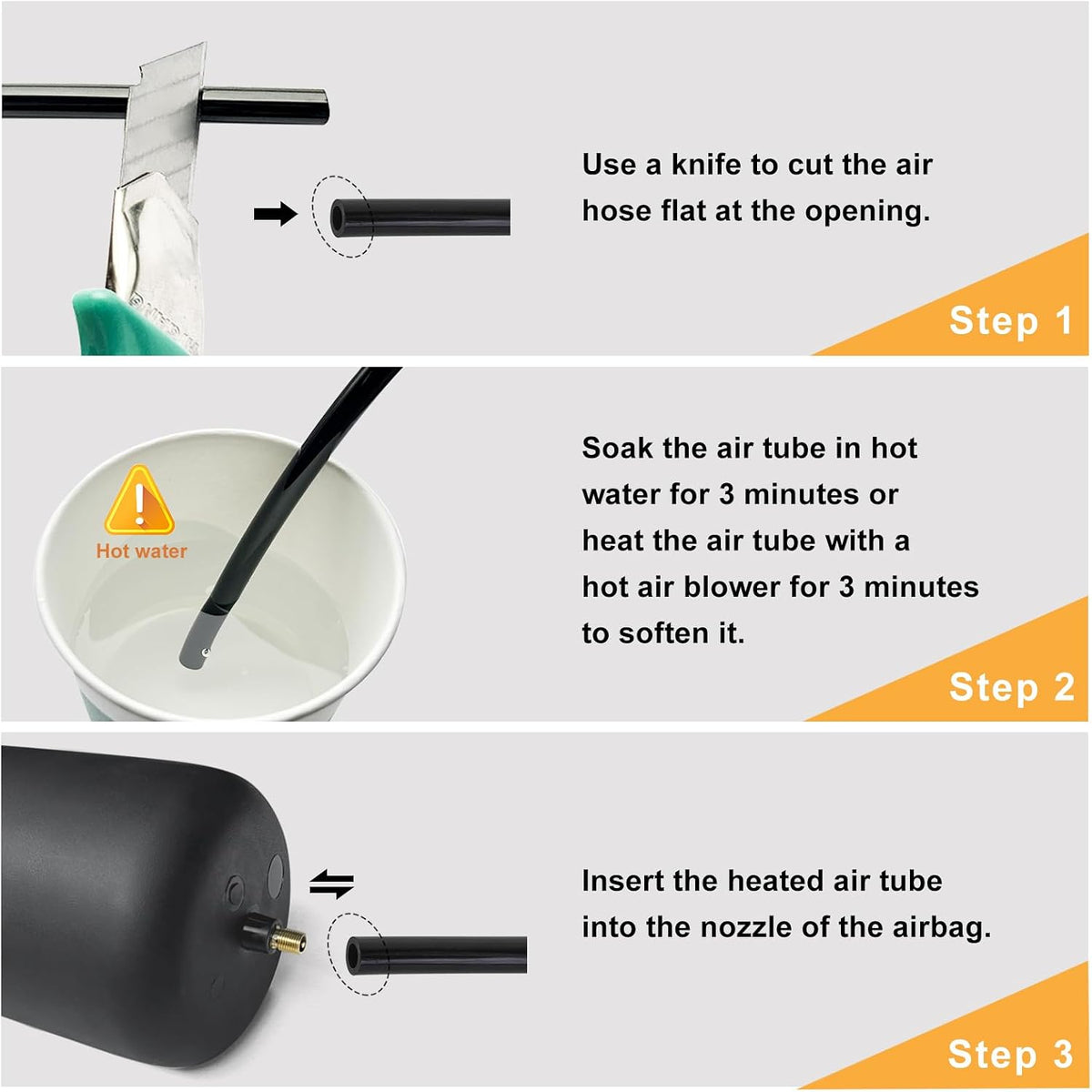 Use a knife to cut the air hose flat at the opening.

Step 1

Hot water

Soak the air tube in hot water for 3 minutes or heat the air tube with a hot air blower for 3 minutes to soften it.

Step 2

Insert the heated air tube into the nozzle of the airbag.

Step 3