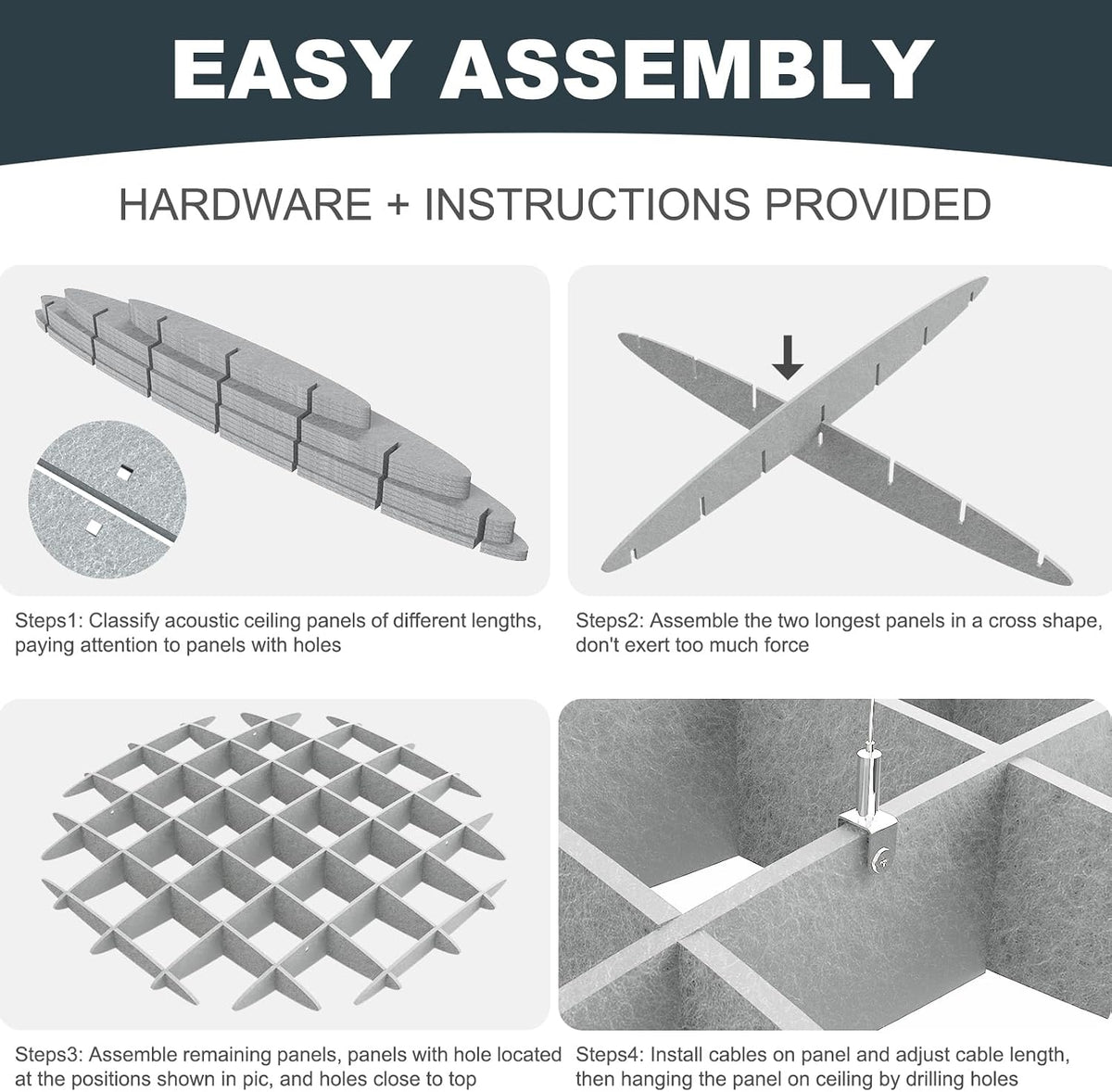 EASY ASSEMBLY

HARDWARE + INSTRUCTIONS PROVIDED

Steps1: Classify acoustic ceiling panels of different lengths, paying attention to panels with holes

Steps2: Assemble the two longest panels in a cross shape, don't exert too much force

Steps3: Assemble remaining panels, panels with hole located at the positions shown in pic, and holes close to top

Steps4: Install cables on panel and adjust cable length, then hanging the panel on ceiling by drilling holes